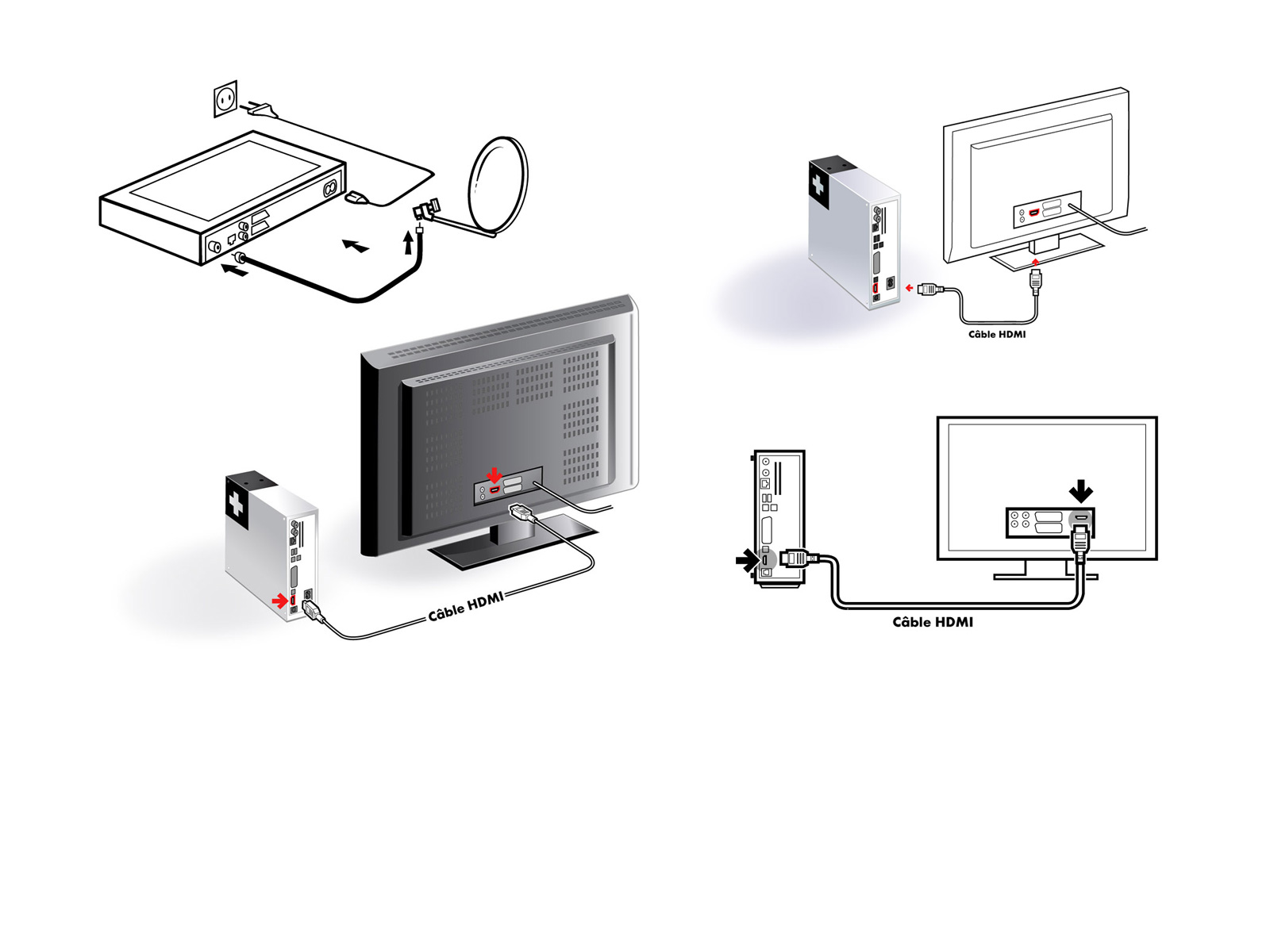 Câble HDMI

Câble HDMI

Câble HDMI