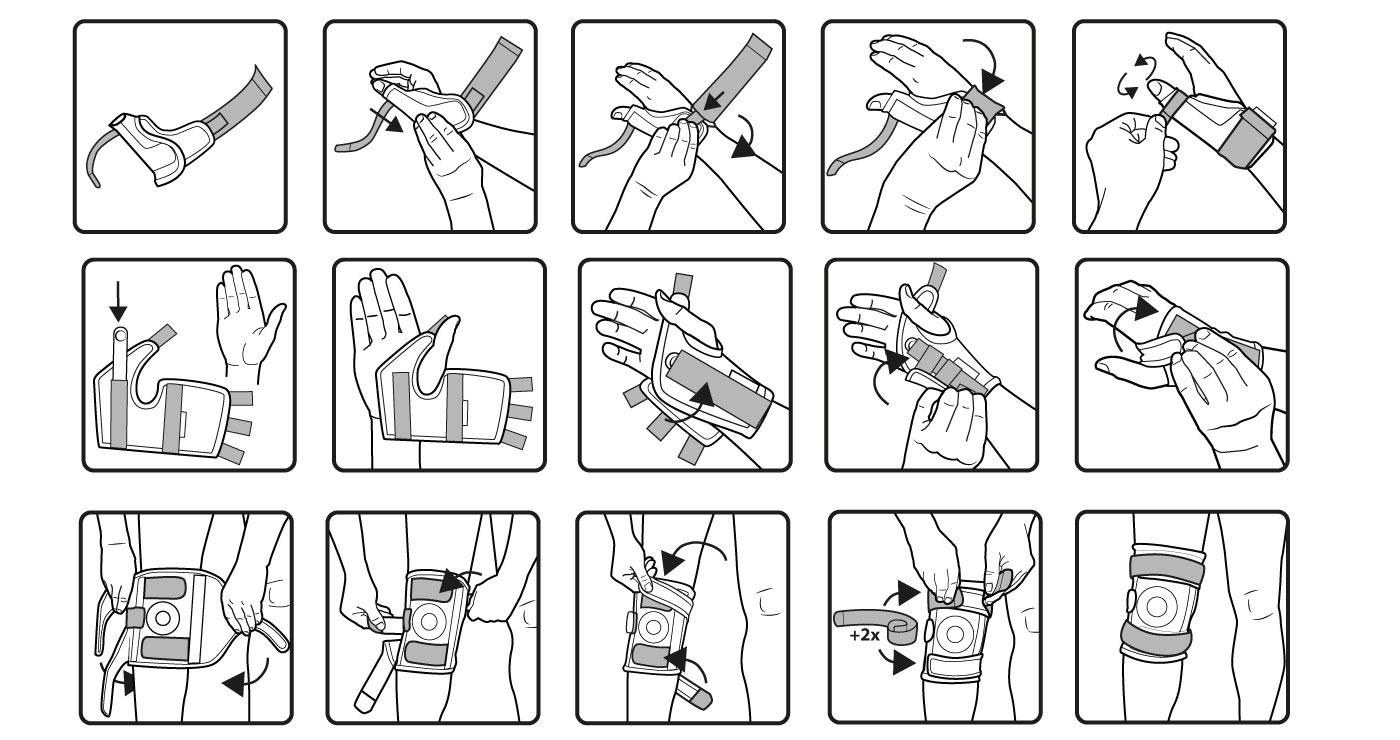 +2x